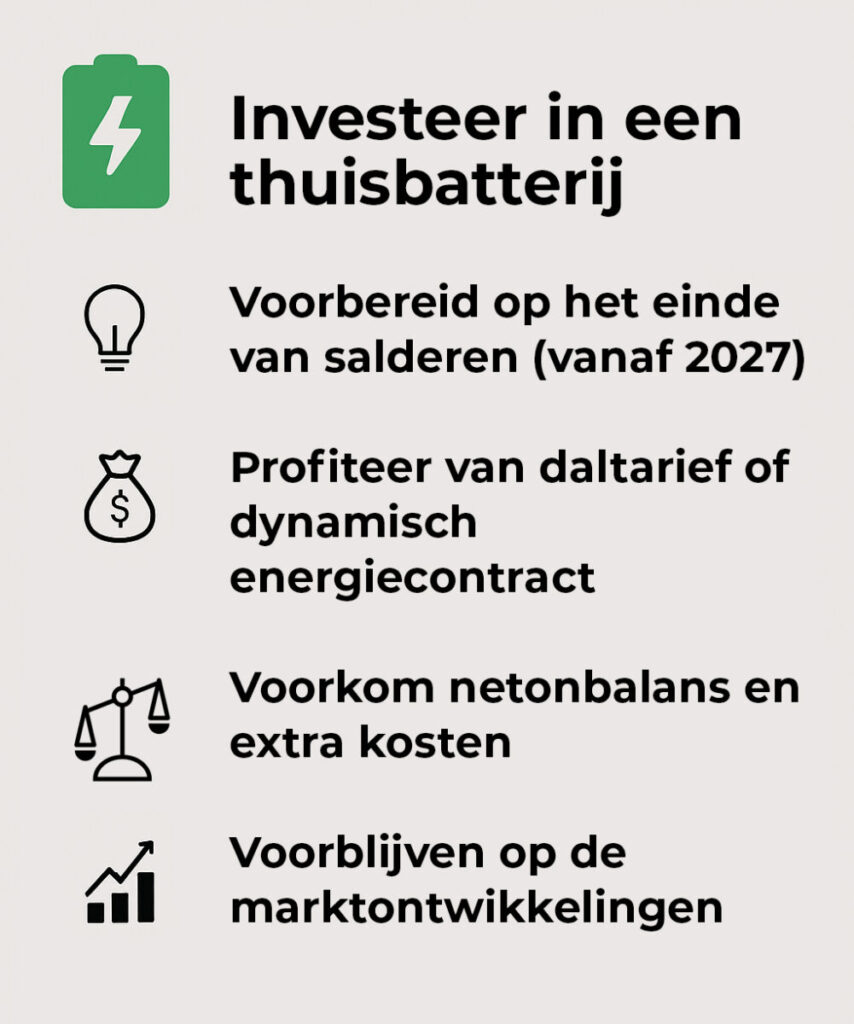 Investeer in een thuisbatterij

Voorbereid op het einde van salderen (vanaf 2027)

$

Profiteer van daltarief of dynamisch energiecontract

Voorkom netonbalans en extra kosten

Voorblijven op de marktontwikkelingen